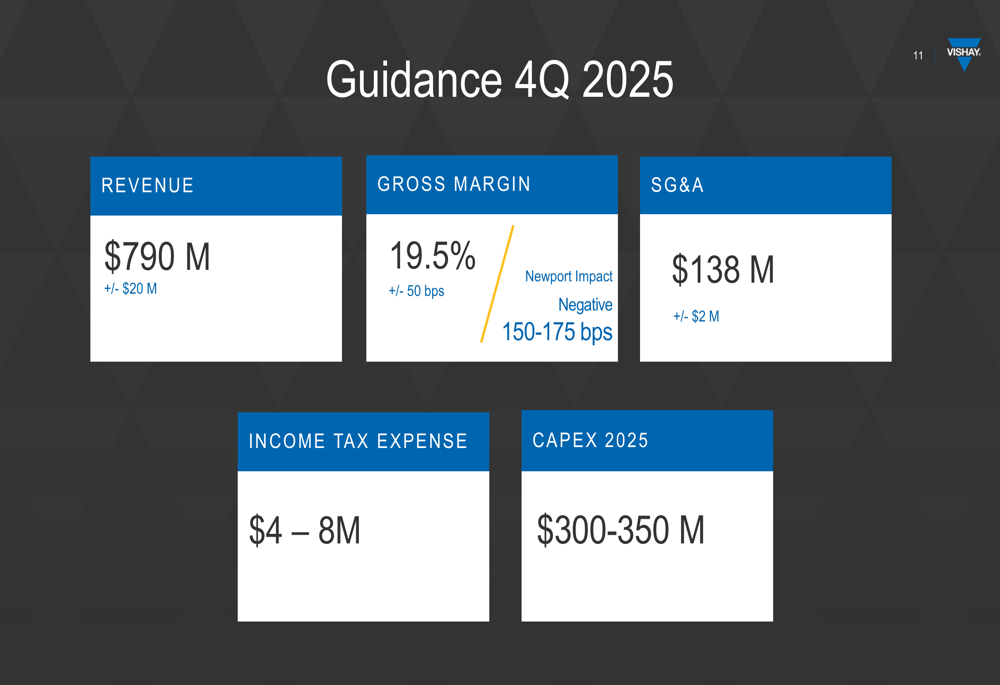 11

VISHAY.

Guidance 4Q 2025

REVENUE

$790 M
+/- $20 M

GROSS MARGIN

19.5%
+/- 50 bps

Newport Impact
Negative
150-175 bps

SG&A

$138 M
+/- $2 M

INCOME TAX EXPENSE

$4 – 8M

CAPEX 2025

$300-350 M